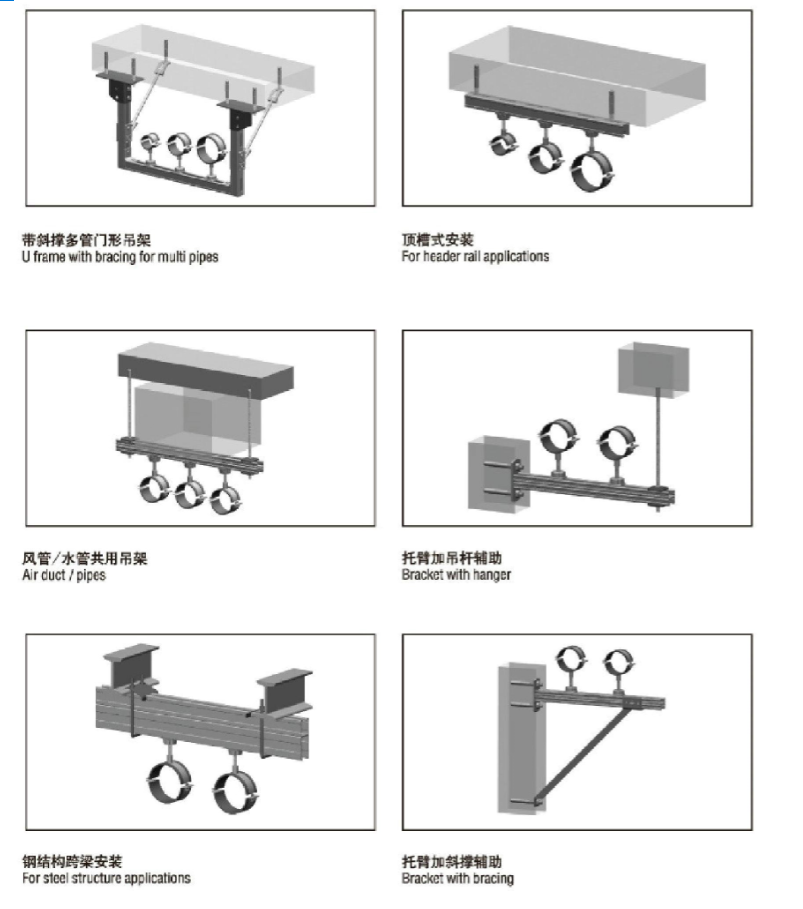 带斜撑多管门形吊架
U frame with bracing for multi pipes

顶槽式安装
For header rail applications

风管/水管共用吊架
Air duct / pipes

托臂加吊杆辅助
Bracket with hanger

钢结构跨梁安装
For steel structure applications

托臂加斜撑辅助
Bracket with bracing